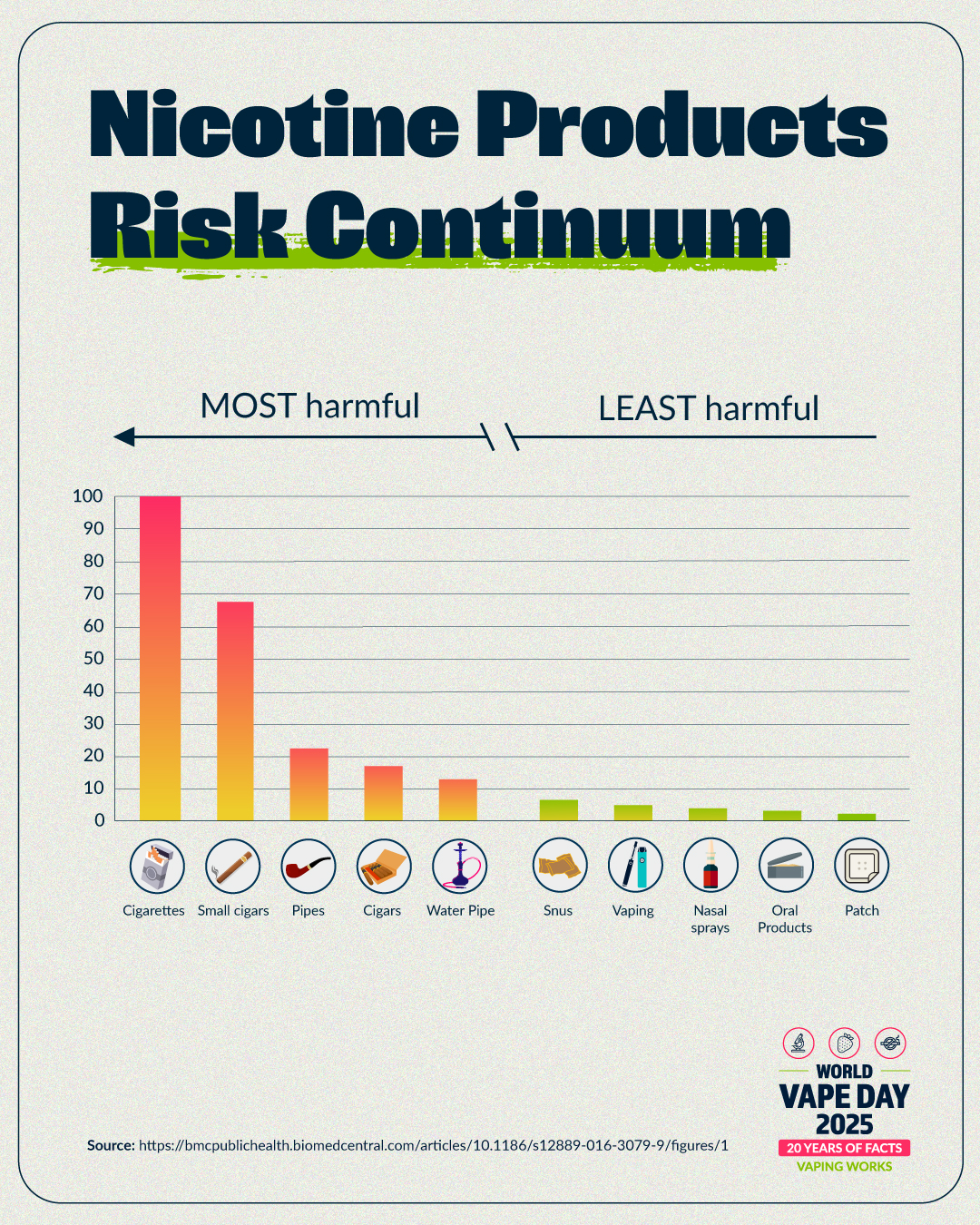 Nicotine Products Risk Continuum

MOST harmful

LEAST harmful

100
90
80
70
60
50
40
30
20
10
0

Cigarettes
Small cigars
Pipes
Cigars
Water Pipe
Snus
Vaping
Nasal sprays
Oral Products
Patch

Source: https://bmcpublichealth.biomedcentral.com/articles/10.1186/s12889-016-3079-9/figures/1

WORLD
VAPE DAY
2025
20 YEARS OF FACTS
VAPING WORKS