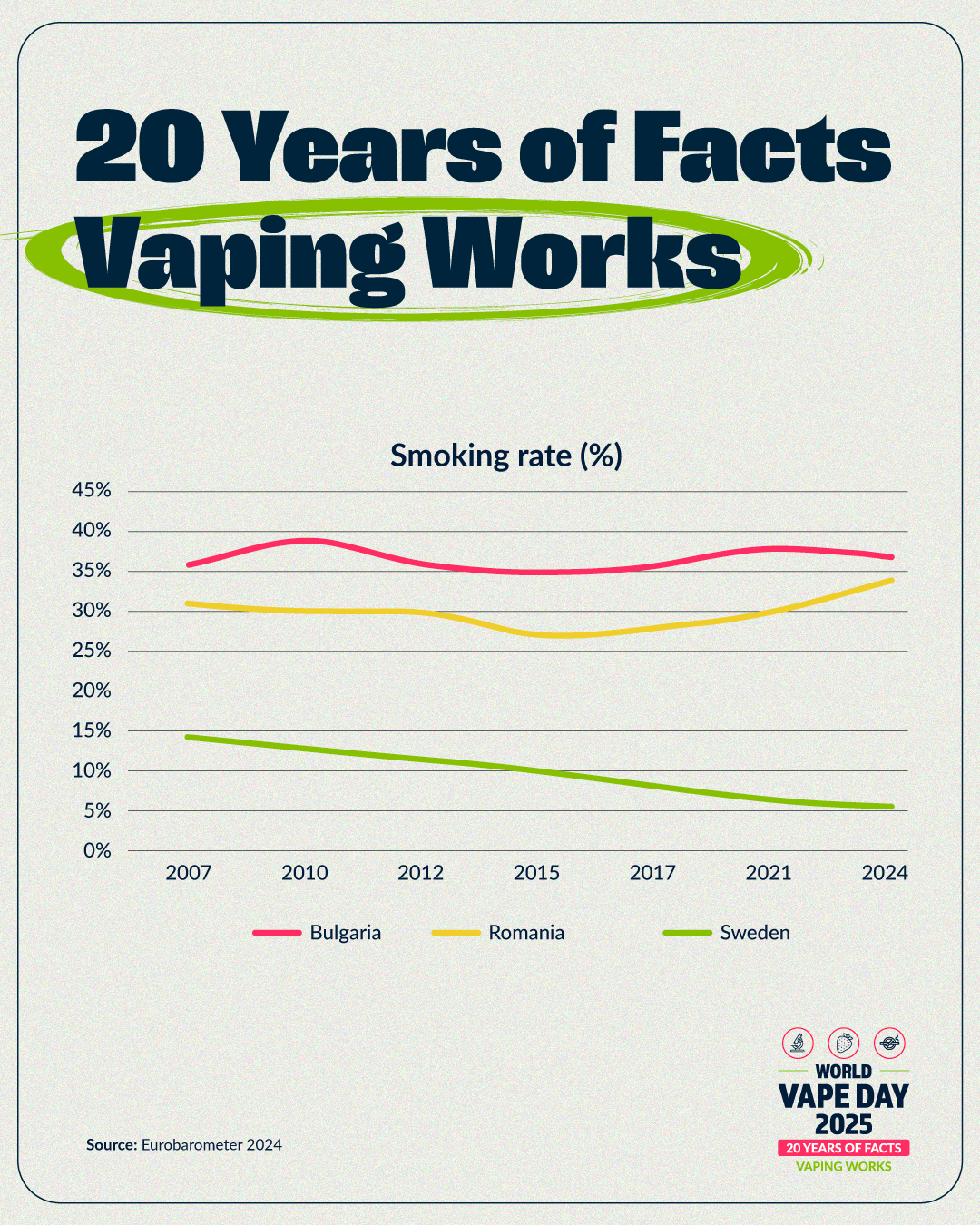 20 Years of Facts
Vaping Works

Smoking rate (%)

45%
40%
35%
30%
25%
20%
15%
10%
5%
0%

2007 2010 2012 2015 2017 2021 2024

Bulgaria Romania Sweden

Source: Eurobarometer 2024

WORLD
VAPE DAY
2025
20 YEARS OF FACTS
VAPING WORKS