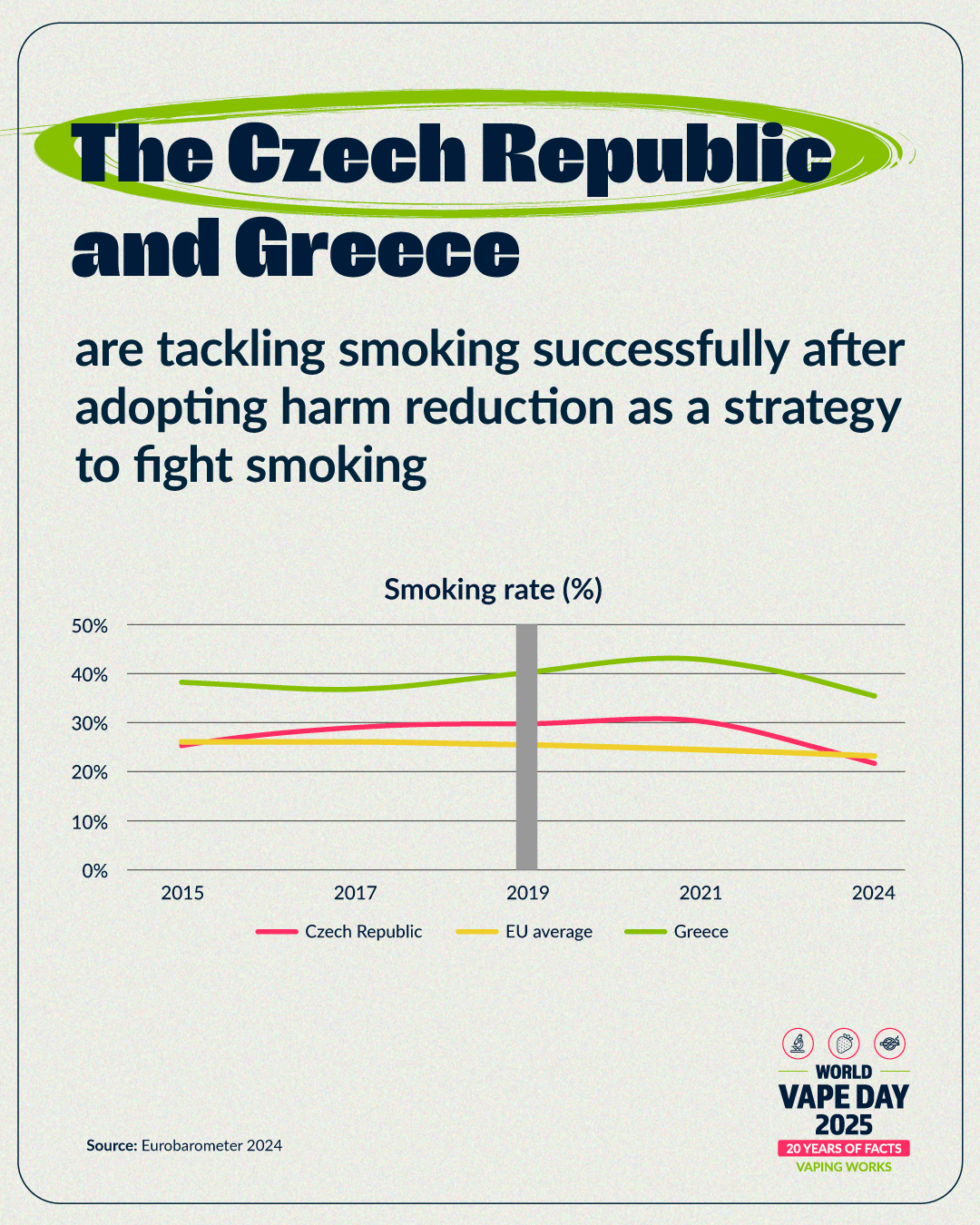 The Czech Republic and Greece

are tackling smoking successfully after adopting harm reduction as a strategy to fight smoking

Smoking rate (%)

50%
40%
30%
20%
10%
0%

2015
2017
2019
2021
2024

Czech Republic
EU average
Greece

Source: Eurobarometer 2024

WORLD
VAPE DAY
2025
20 YEARS OF FACTS
VAPING WORKS